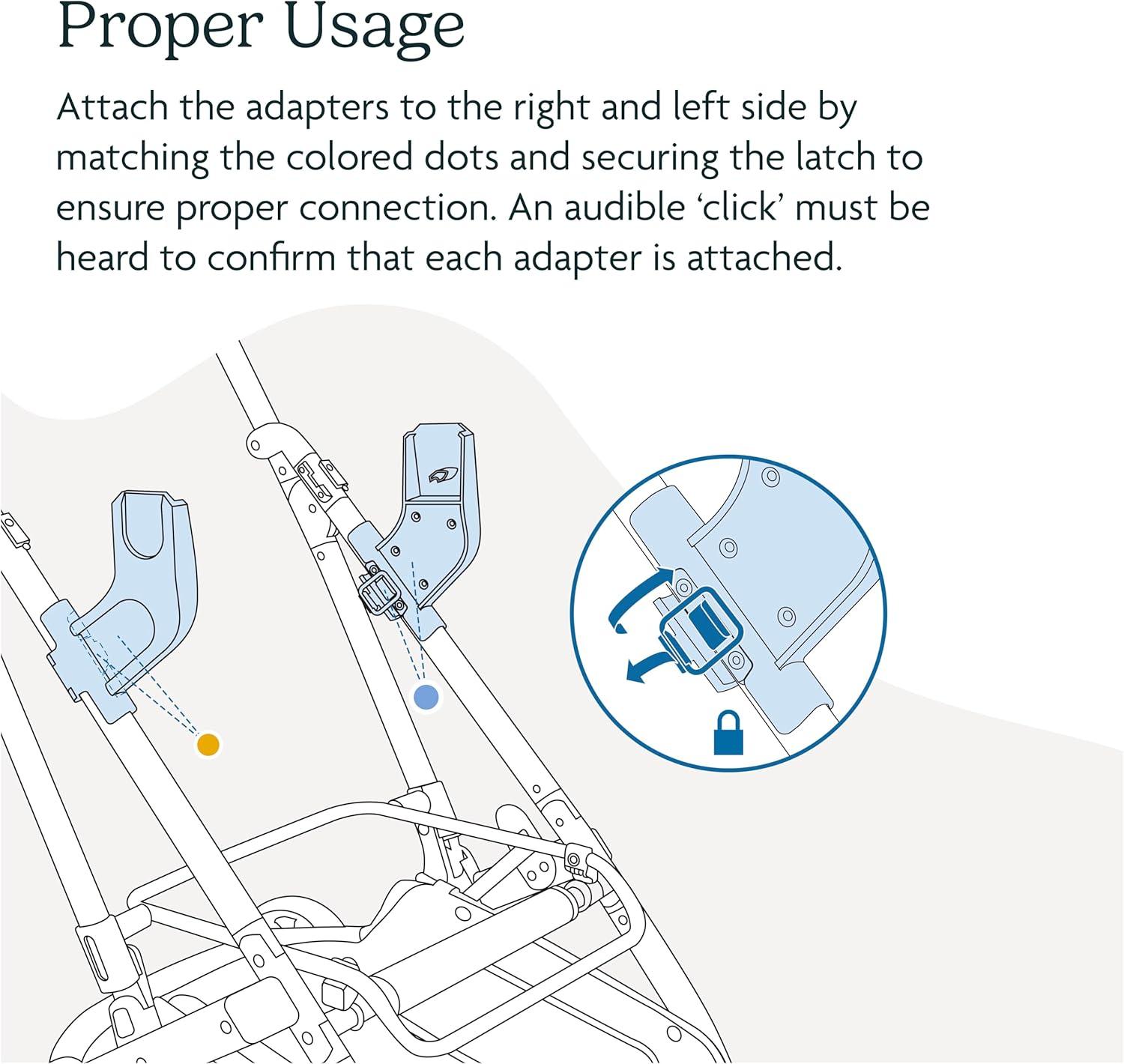 Proper Usage

Attach the adapters to the right and left side by matching the colored dots and securing the latch to ensure proper connection. An audible ‘click’ must be heard to confirm that each adapter is attached.